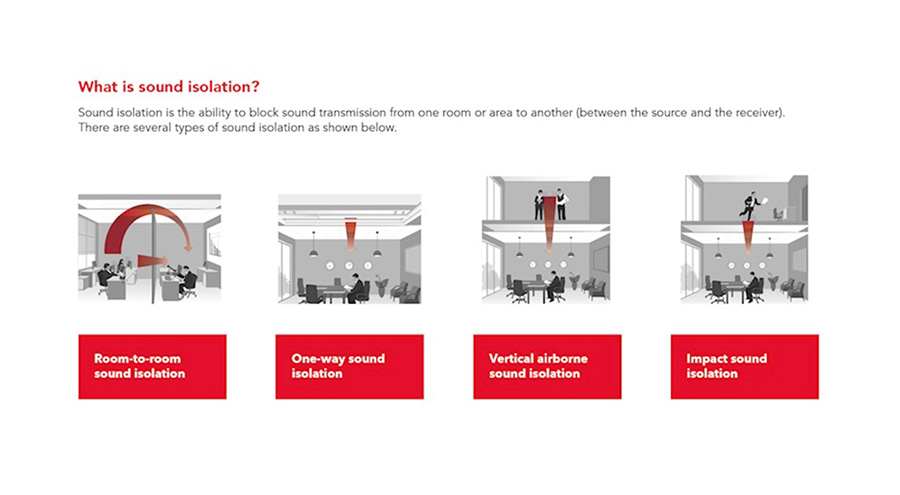 What is sound isolation?

Sound isolation is the ability to block sound transmission from one room or area to another (between the source and the receiver). There are several types of sound isolation as shown below.

Room-to-room sound isolation

One-way sound isolation

Vertical airborne sound isolation

Impact sound isolation